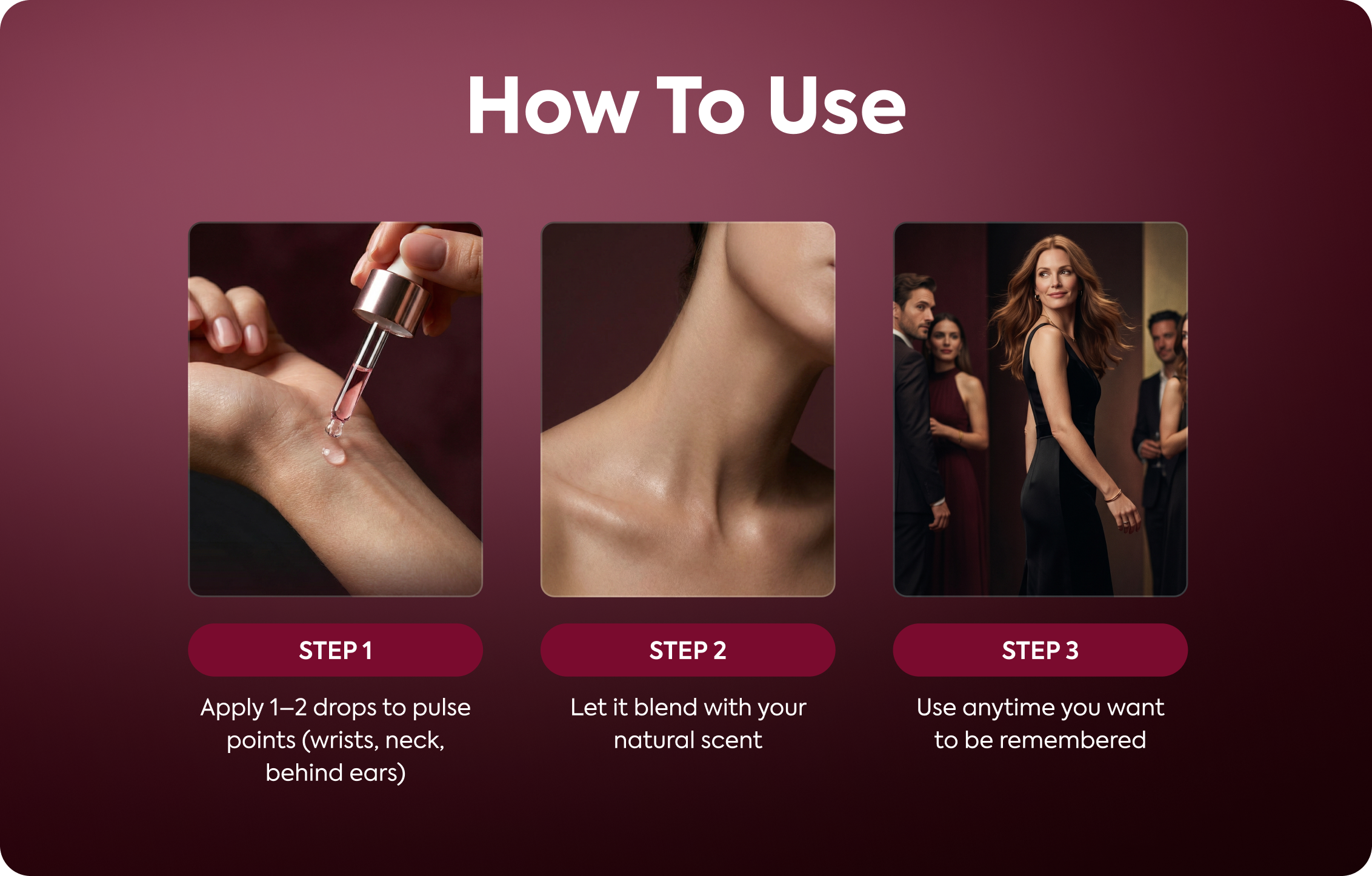 How To Use

STEP 1

Apply 1–2 drops to pulse points (wrists, neck, behind ears)

STEP 2

Let it blend with your natural scent

STEP 3

Use anytime you want to be remembered